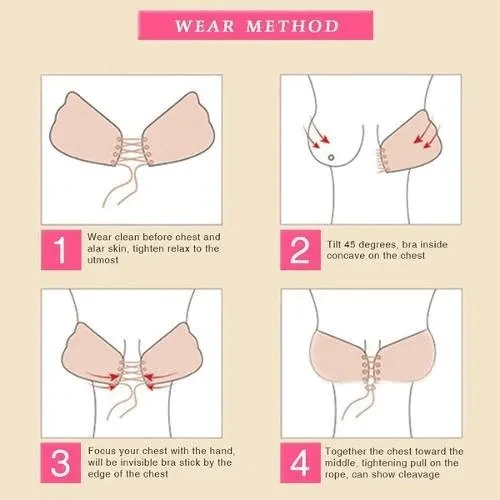 WEAR METHOD

1 Wear clean before chest and alar skin, tighten relax to the utmost

2 Tilt 45 degrees, bra inside concave on the chest

3 Focus your chest with the hand, will be invisible bra stick by the edge of the chest

4 Together the chest toward the middle, tightening pull on the rope, can show cleavage