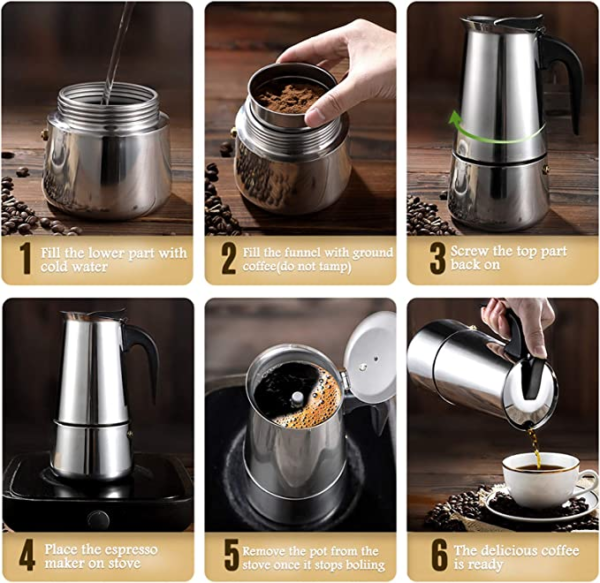 1 Fill the lower part with cold water

2 Fill the funnel with ground coffee(do not tamp)

3 Screw the top part back on

4 Place the espresso maker on stove

5 Remove the pot from the stove once it stops boliing

6 The delicious coffee is ready